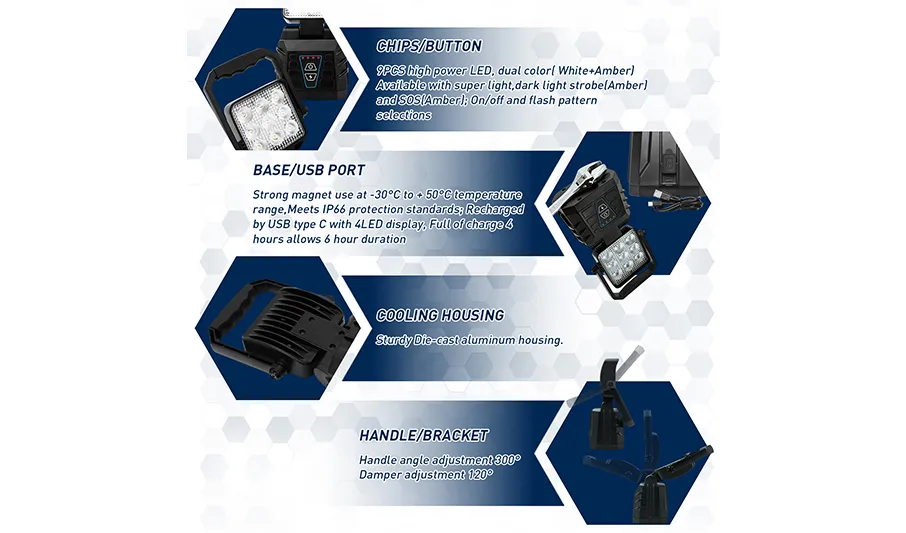 CHIPS/BUTTON

9PCS high power LED, dual color( White+Amber) Available with super light,dark light strobe(Amber) and SOS(Amber); On/off and flash pattern selections

BASE/USB PORT

Strong magnet use at -30°C to + 50°C temperature range,Meets IP66 protection standards; Recharged by USB type C with 4LED display, Full of charge 4 hours allows 6 hour duration

COOLING HOUSING

Sturdy Die-cast aluminum housing.

HANDLE/BRACKET

Handle angle adjustment 300°
Damper adjustment 120°